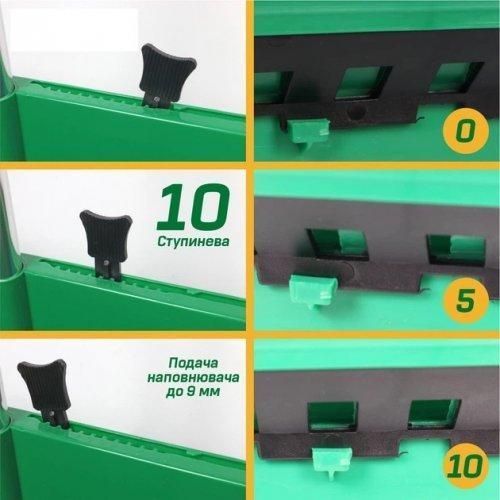 0

10
Ступинева

5

Подача наповнювача до 9 мм

10